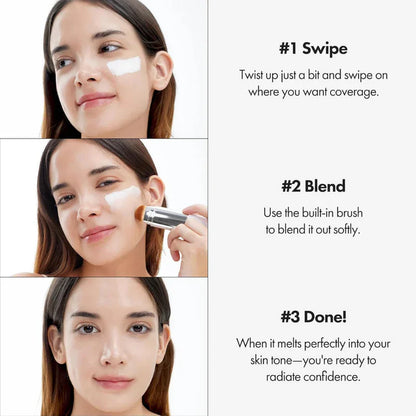 #1 Swipe

Twist up just a bit and swipe on where you want coverage.

#2 Blend

Use the built-in brush to blend it out softly.

#3 Done!

When it melts perfectly into your skin tone—you're ready to radiate confidence.